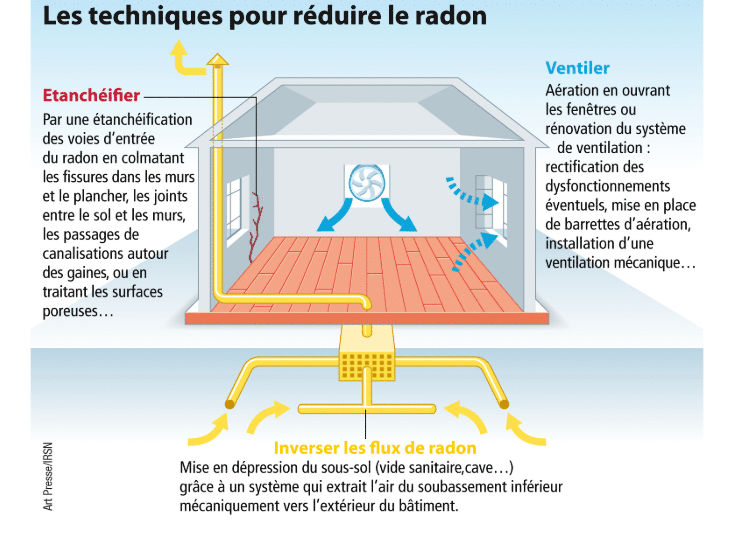 Les techniques pour réduire le radon

Etanchéifier
Par une étanchéification des voies d'entrée du radon en colmatant les fissures dans les murs et le plancher, les joints entre le sol et les murs, les passages de canalisations autour des gaines, ou en traitant les surfaces poreuses…

Ventiler
Aération en ouvrant les fenêtres ou rénovation du système de ventilation : rectification des dysfonctionnements éventuels, mise en place de barrettes d'aération, installation d'une ventilation mécanique…

Inverser les flux de radon
Mise en dépression du sous-sol (vide sanitaire,cave…) grâce à un système qui extrait l'air du soubassement inférieur mécaniquement vers l'extérieur du bâtiment.

Art Presse/IRSN