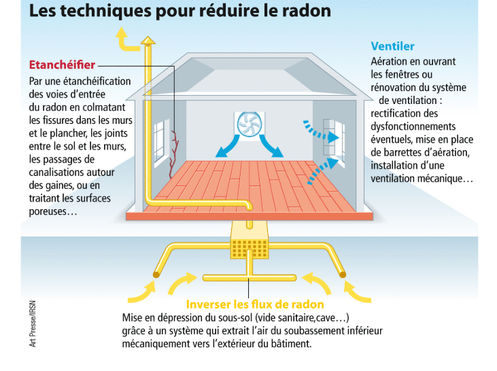 Les techniques pour réduire le radon

Etanchéifier
Par une étanchéification des voies d'entrée du radon en colmatant les fissures dans les murs et le plancher, les joints entre le sol et les murs, les passages de canalisations autour des gaines, ou en traitant les surfaces poreuses…

Ventiler
Aération en ouvrant les fenêtres ou rénovation du système de ventilation : rectification des dysfonctionnements éventuels, mise en place de barrettes d'aération, installation d'une ventilation mécanique…

Inverser les flux de radon
Mise en dépression du sous-sol (vide sanitaire,cave…) grâce à un système qui extrait l'air du soubassement inférieur mécaniquement vers l'extérieur du bâtiment.

Art Presse/IRSN