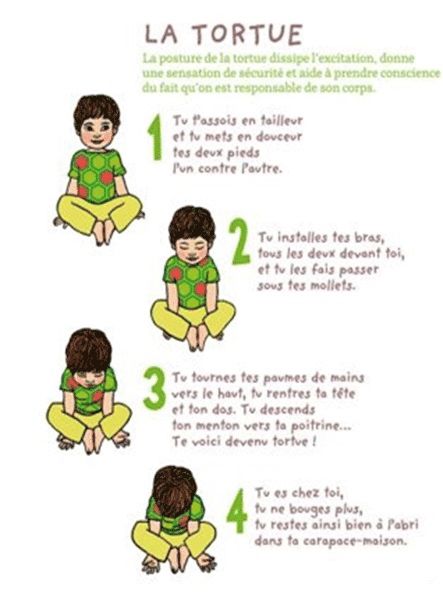 LA TORTUE

La posture de la tortue dissipe l'excitation, donne une sensation de sécurité et aide à prendre conscience du fait qu'on est responsable de son corps.

1

Tu t'assois en tailleur et tu mets en douceur tes deux pieds l'un contre l'autre.

2

Tu installes tes bras, tous les deux devant toi, et tu les fais passer sous tes mollets.

3

Tu tournes tes paumes de mains vers le haut, tu rentres ta tête et ton dos. Tu descends ton menton vers ta poitrine... Te voici devenu tortue !

4

Tu es chez toi, tu ne bouges plus, tu restes ainsi bien à l'abri dans ta carapace-maison.